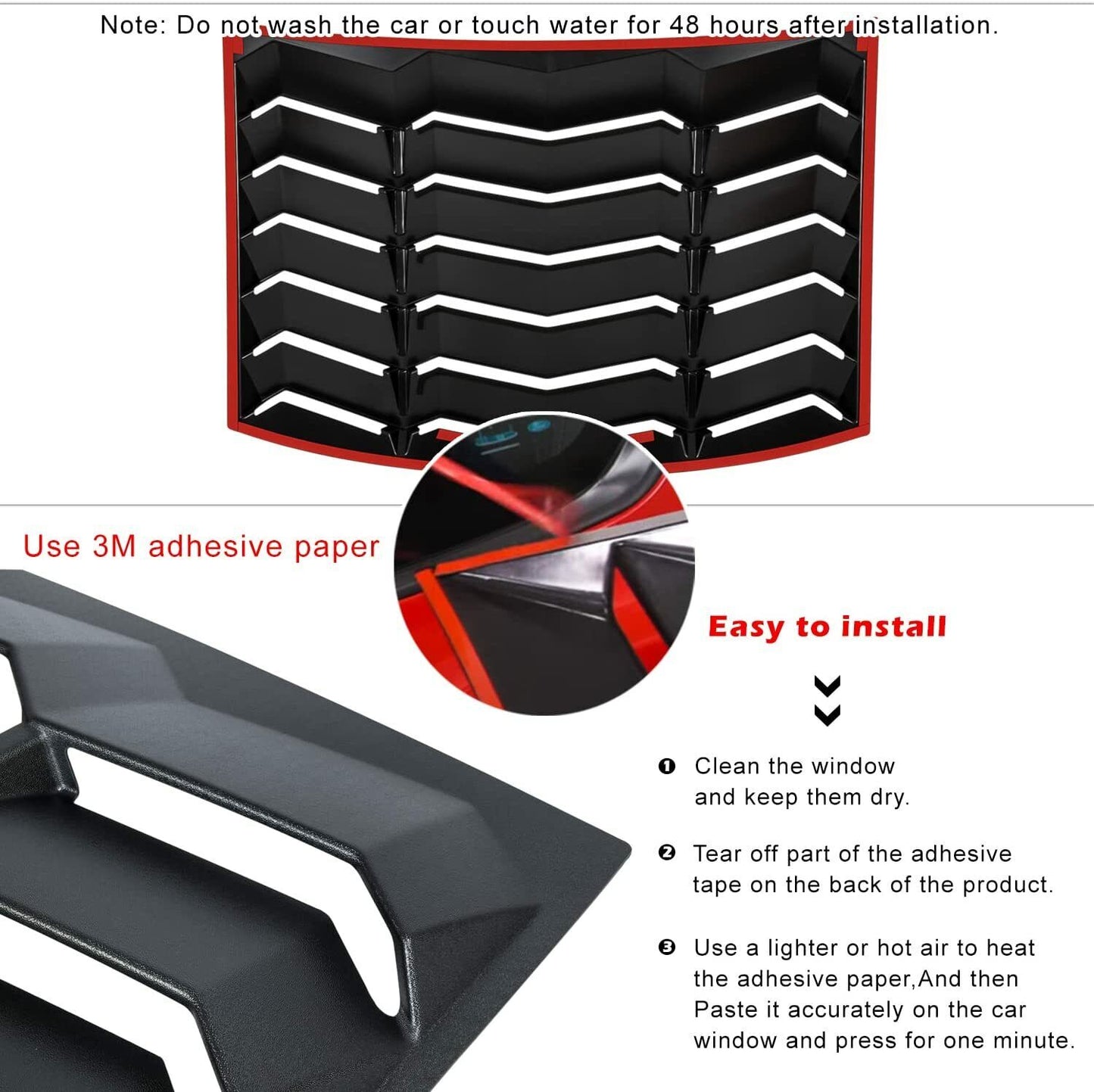 Note: Do not wash the car or touch water for 48 hours after installation.

Use 3M adhesive paper

Easy to install

❶ Clean the window and keep them dry.

❷ Tear off part of the adhesive tape on the back of the product.

❸ Use a lighter or hot air to heat the adhesive paper,And then Paste it accurately on the car window and press for one minute.